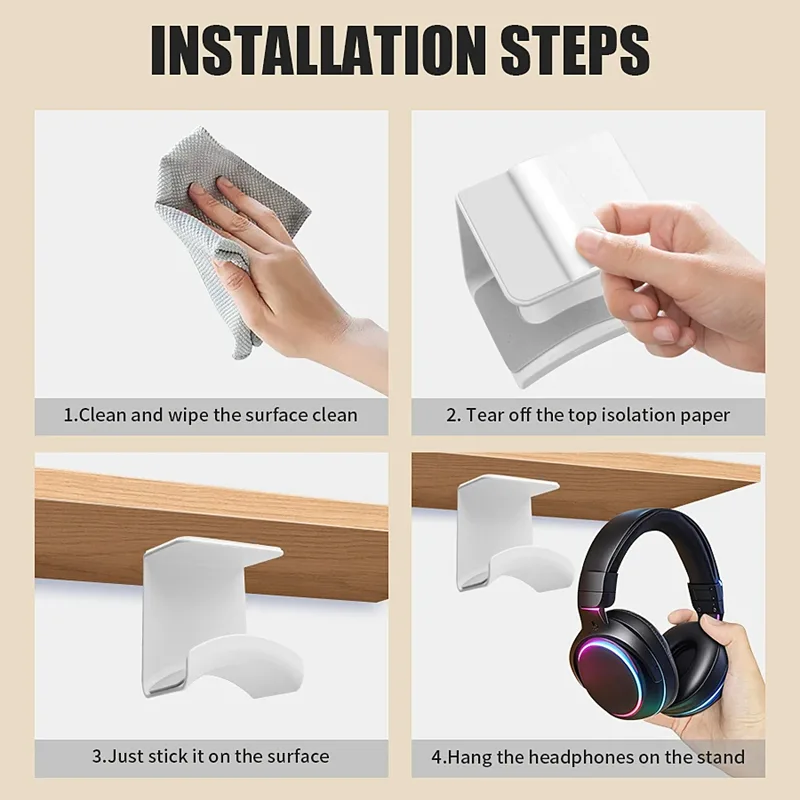 INSTALLATION STEPS

1.Clean and wipe the surface clean

2. Tear off the top isolation paper

3.Just stick it on the surface

4.Hang the headphones on the stand